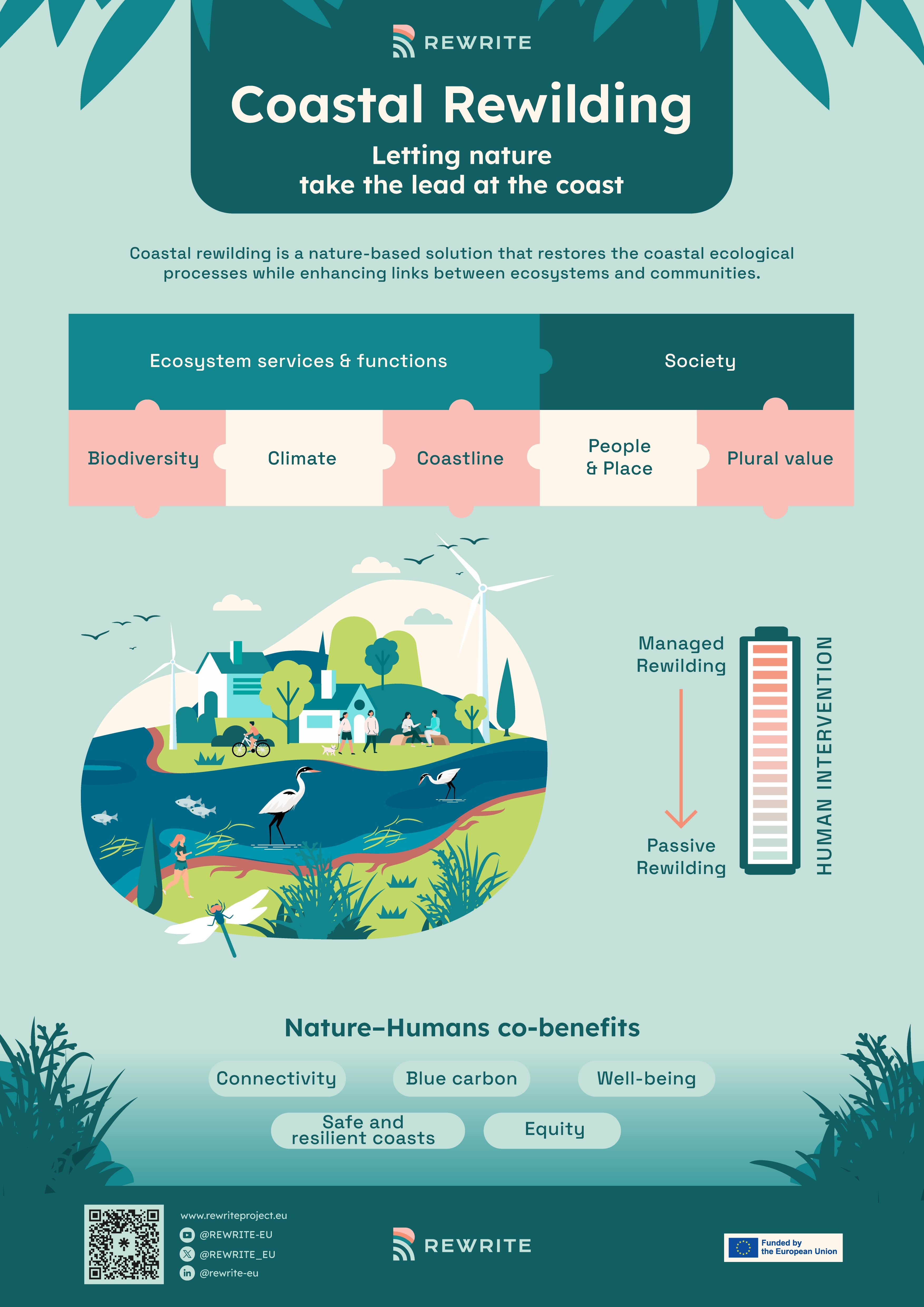 REWRITE

Coastal Rewilding

Letting nature take the lead at the coast

Coastal rewilding is a nature-based solution that restores the coastal ecological processes while enhancing links between ecosystems and communities.

Ecosystem services & functions

Society

Biodiversity

Climate

Coastline

People & Place

Plural value

Managed Rewilding

Passive Rewilding

HUMAN INTERVENTION

Nature–Humans co-benefits

Connectivity

Blue carbon

Well-being

Safe and resilient coasts

Equity

www.rewriteproject.eu
@REWRITE-EU
@REWRITE_EU
@rewrite-eu

REWRITE

Funded by the European Union